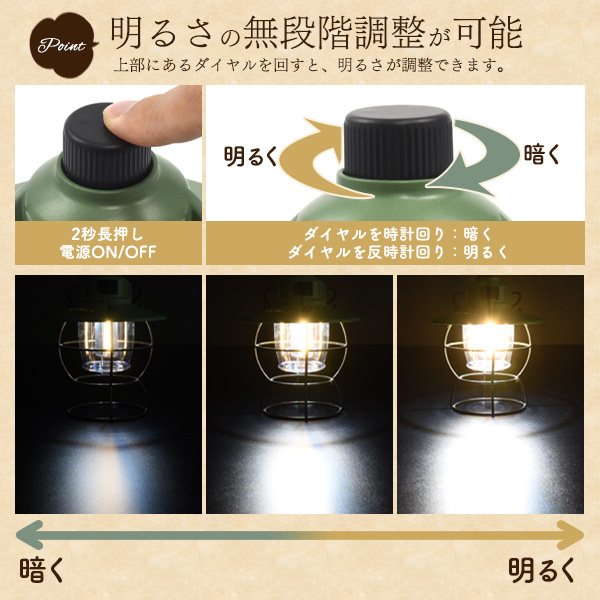 Point

明るさの無段階調整が可能

上部にあるダイヤルを回すと、明るさが調整できます。

明るく

暗く

2秒長押し
電源ON/OFF

ダイヤルを時計回り：暗く
ダイヤルを反時計回り：明るく

暗く

明るく