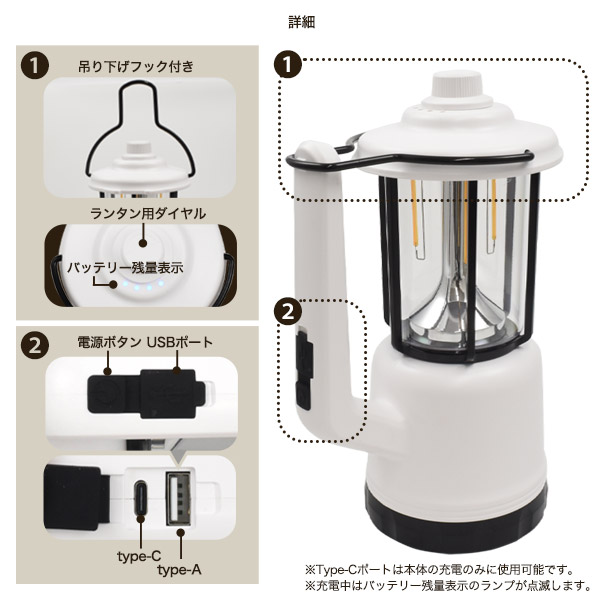 詳細

1
吊り下げフック付き

ランタン用ダイヤル

バッテリー残量表示

2
電源ボタン USBポート

type-C
type-A

1

2

※Type-Cポートは本体の充電のみに使用可能です。
※充電中はバッテリー残量表示のランプが点滅します。