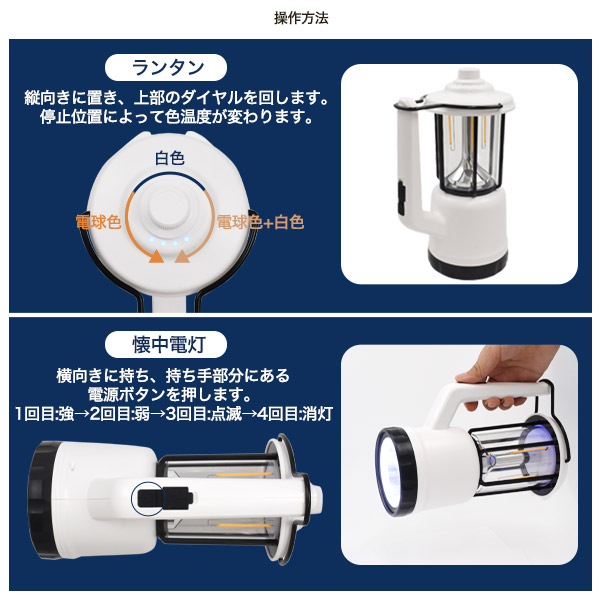 操作方法

ランタン

縦向きに置き、上部のダイヤルを回します。停止位置によって色温度が変わります。

白色

電球色

電球色+白色

懐中電灯

横向きに持ち、持ち手部分にある電源ボタンを押します。

1回目:強→2回目:弱→3回目:点滅→4回目:消灯