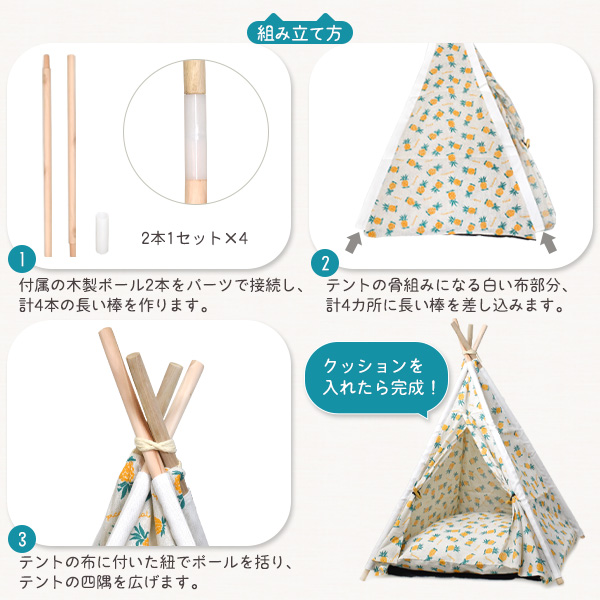 組み立て方

2本1セット×4

1
付属の木製ポール2本をパーツで接続し、計4本の長い棒を作ります。

2
テントの骨組みになる白い布部分、計4カ所に長い棒を差し込みます。

3
テントの布に付いた紐でポールを括り、テントの四隅を広げます。

クッションを入れたら完成！