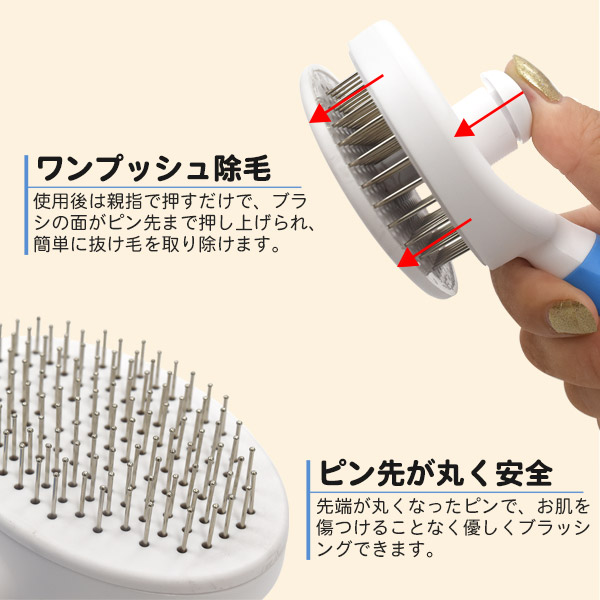 ワンプッシュ除毛

使用後は親指で押すだけで、ブラシの面がピン先まで押し上げられ、簡単に抜け毛を取り除けます。

ピン先が丸く安全

先端が丸くなったピンで、お肌を傷つけることなく優しくブラッシングできます。