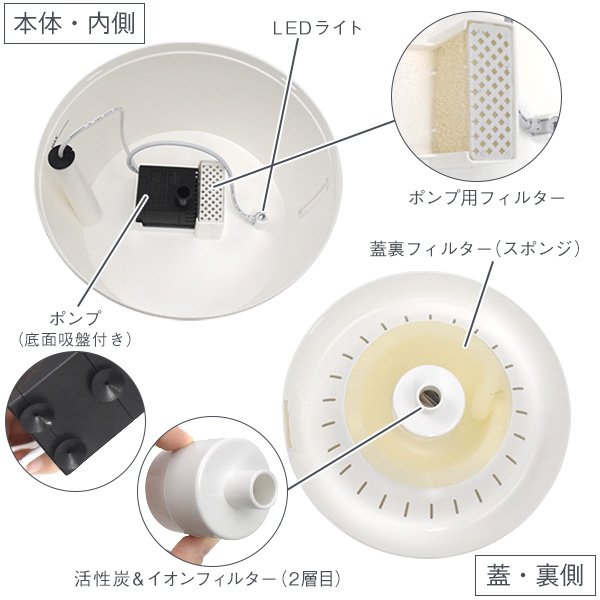 本体・内側

LEDライト

ポンプ用フィルター

蓋裏フィルター(スポンジ)

ポンプ
(底面吸盤付き)

活性炭&イオンフィルター(2層目)

蓋・裏側