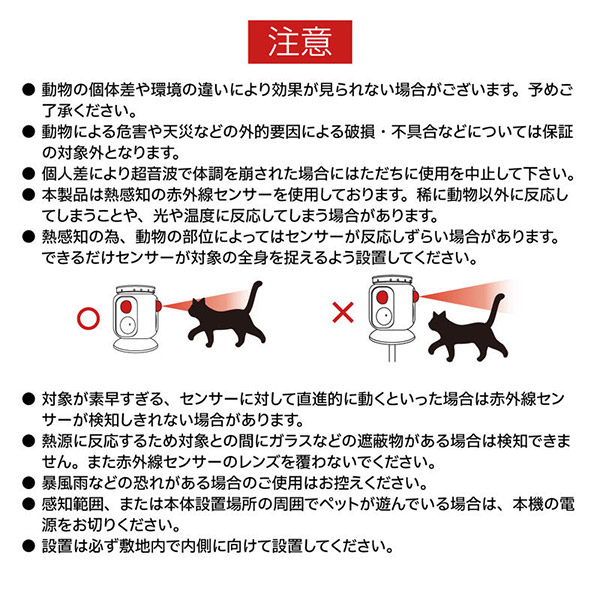 注意

● 動物の個体差や環境の違いにより効果が見られない場合がございます。予めご了承ください。
● 動物による危害や天災などの外的要因による破損・不具合などについては保証の対象外となります。
● 個人差により超音波で体調を崩された場合にはただちに使用を中止して下さい。
● 本製品は熱感知の赤外線センサーを使用しております。稀に動物以外に反応してしまうことや、光や温度に反応してしまう場合があります。
● 熱感知の為、動物の部位によってはセンサーが反応しずらい場合があります。できるだけセンサーが対象の全身を捉えるよう設置してください。

○ ×

● 対象が素早すぎる、センサーに対して直進的に動くといった場合は赤外線センサーが検知しきれない場合があります。
● 熱源に反応するため対象との間にガラスなどの遮蔽物がある場合は検知できません。また赤外線センサーのレンズを覆わないでください。
● 暴風雨などの恐れがある場合のご使用はお控えください。
● 感知範囲、または本体設置場所の周囲でペットが遊んでいる場合は、本機の電源をお切りください。
● 設置は必ず敷地内で内側に向けて設置してください。