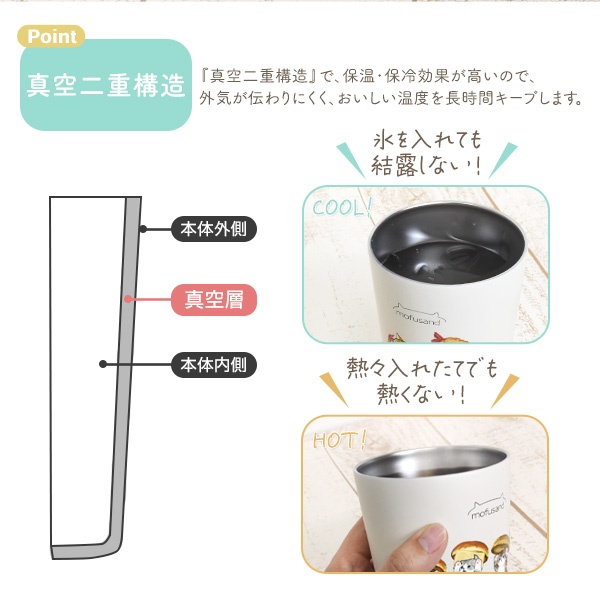 Point

真空二重構造

『真空二重構造』で、保温・保冷効果が高いので、外気が伝わりにくく、おいしい温度を長時間キープします。

本体外側

真空層

本体内側

氷を入れても結露しない!

COOL!

mofusand

熱々入れたてでも熱くない!

HOT!

mofusand