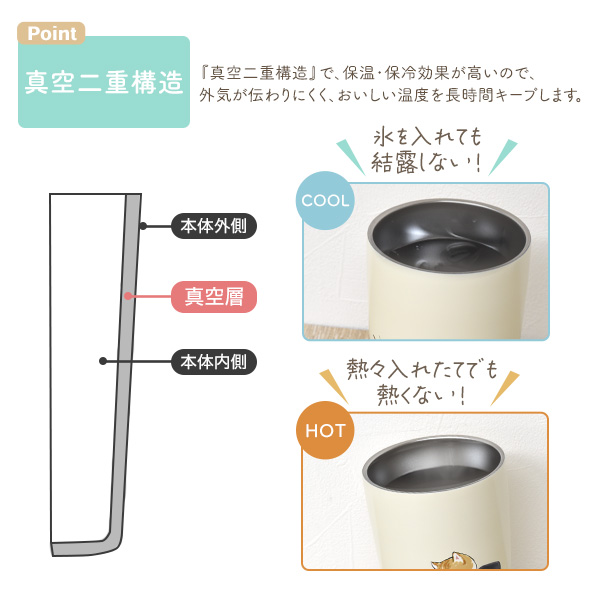 Point

真空二重構造

『真空二重構造』で、保温・保冷効果が高いので、外気が伝わりにくく、おいしい温度を長時間キープします。

本体外側

真空層

本体内側

氷を入れても結露しない！

COOL

熱々入れたてでも熱くない！

HOT