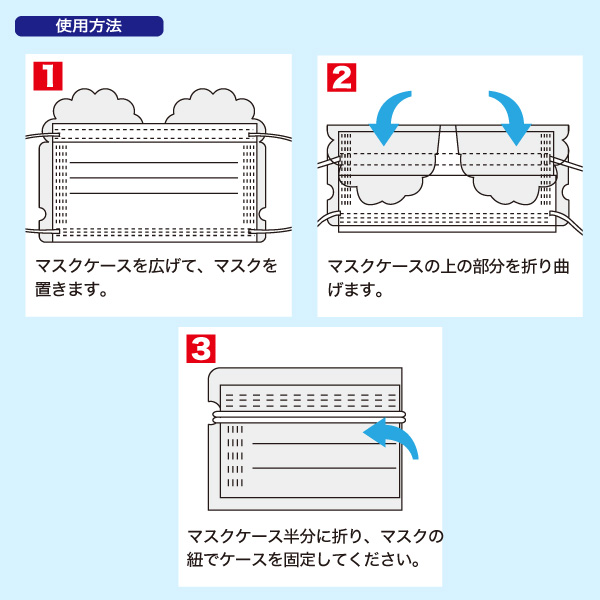 使用方法

1

マスクケースを広げて、マスクを置きます。

2

マスクケースの上の部分を折り曲げます。

3

マスクケース半分に折り、マスクの紐でケースを固定してください。