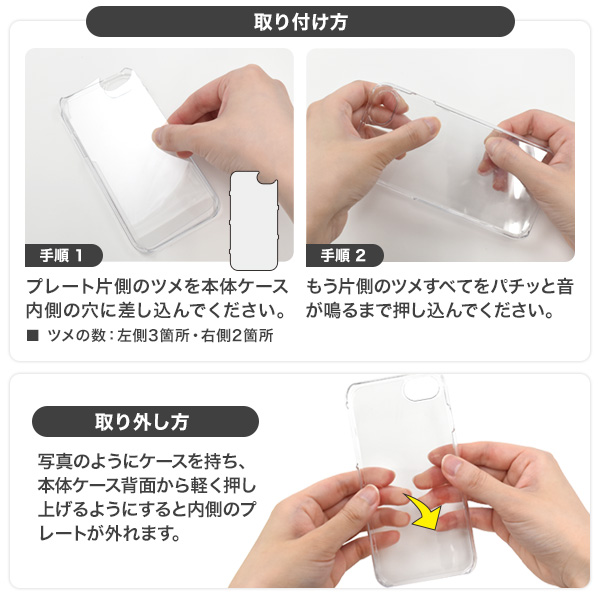 取り付け方

手順 1

プレート片側のツメを本体ケース内側の穴に差し込んでください。

■ ツメの数：左側3箇所・右側2箇所

手順 2

もう片側のツメすべてをパチッと音が鳴るまで押し込んでください。

取り外し方

写真のようにケースを持ち、本体ケース背面から軽く押し上げるようにすると内側のプレートが外れます。