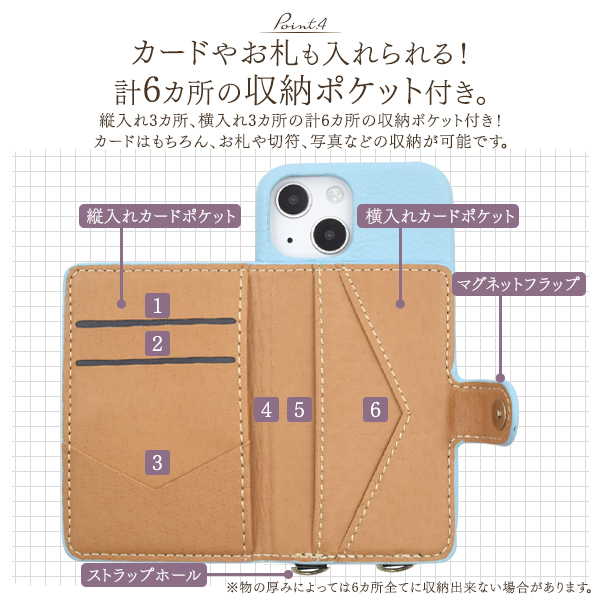 Point.4

カードやお札も入れられる！
計6カ所の収納ポケット付き。

縦入れ3カ所、横入れ3カ所の計6カ所の収納ポケット付き！
カードはもちろん、お札や切符、写真などの収納が可能です。

縦入れカードポケット

横入れカードポケット

マグネットフラップ

1

2

3

4

5

6

ストラップホール

※物の厚みによっては6カ所全てに収納出来ない場合があります。