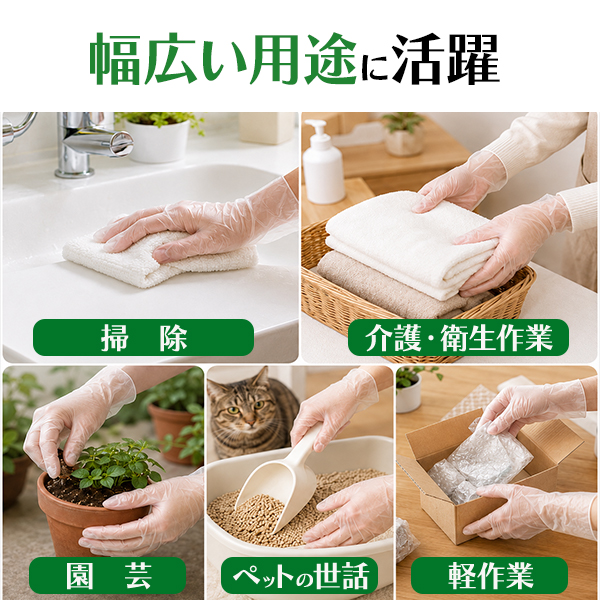 幅広い用途に活躍

掃 除

介護・衛生作業

園 芸

ペットの世話

軽作業