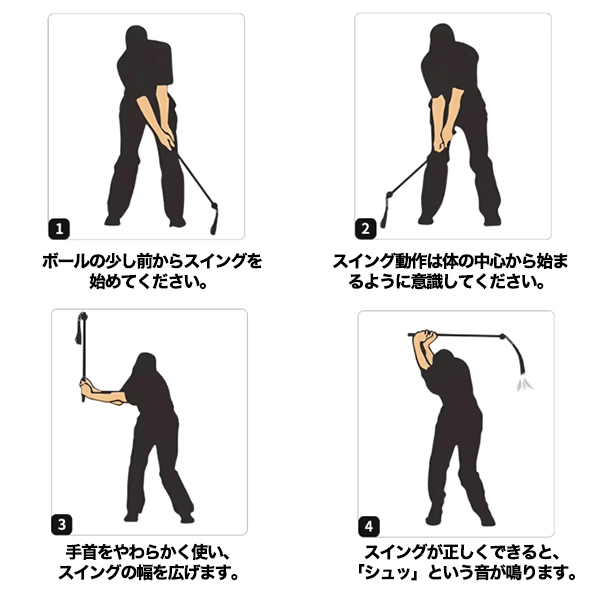 1

ボールの少し前からスイングを始めてください。

2

スイング動作は体の中心から始まるように意識してください。

3

手首をやわらかく使い、スイングの幅を広げます。

4

スイングが正しくできると、「シュッ」という音が鳴ります。