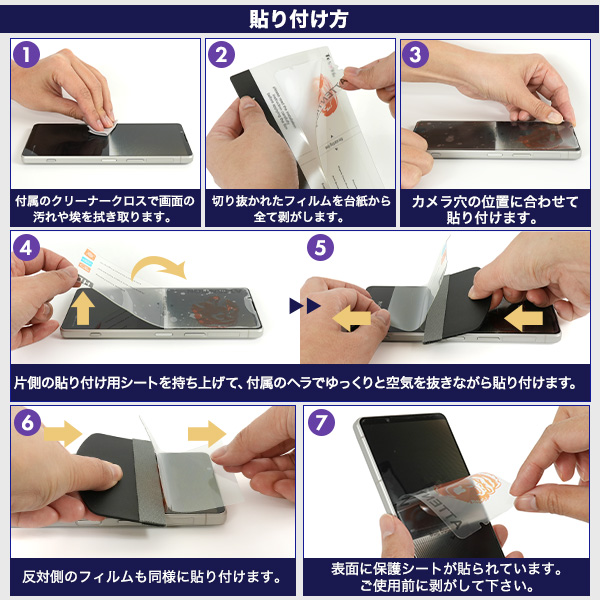 貼り付け方

1
付属のクリーナークロスで画面の汚れや埃を拭き取ります。

2
切り抜かれたフィルムを台紙から全て剥がします。

3
カメラ穴の位置に合わせて貼り付けます。

4

5

片側の貼り付け用シートを持ち上げて、付属のヘラでゆっくりと空気を抜きながら貼り付けます。

6
反対側のフィルムも同様に貼り付けます。

7
表面に保護シートが貼られています。ご使用前に剥がして下さい。