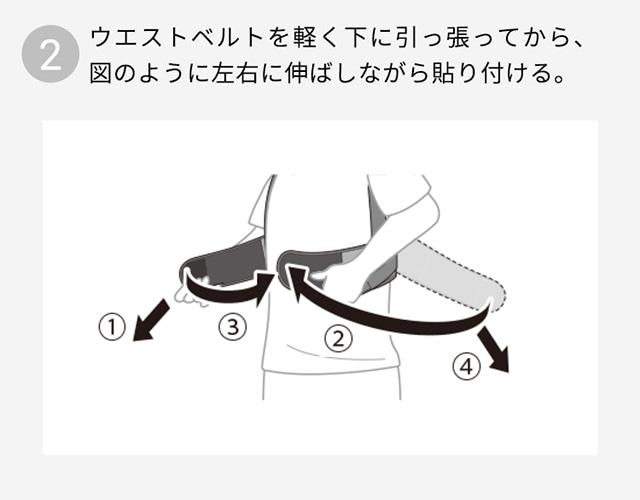 2 ウエストベルトを軽く下に引っ張ってから、図のように左右に伸ばしながら貼り付ける。

①

③

②

④