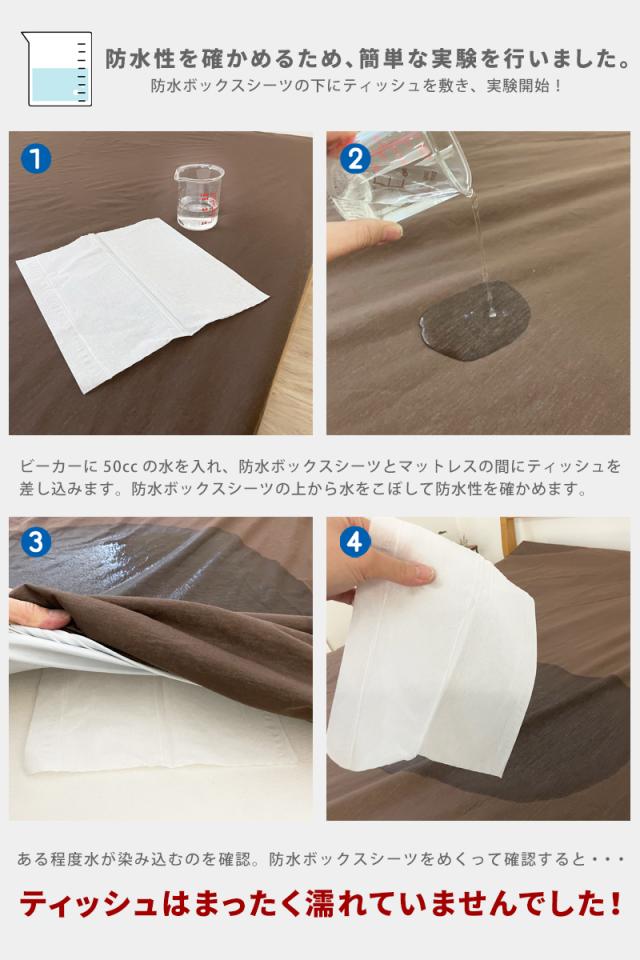 防水性を確かめるため、簡単な実験を行いました。
防水ボックスシーツの下にティッシュを敷き、実験開始！

1

2

ビーカーに 50cc の水を入れ、防水ボックスシーツとマットレスの間にティッシュを差し込みます。防水ボックスシーツの上から水をこぼして防水性を確かめます。

3

4

ある程度水が染み込むのを確認。防水ボックスシーツをめくって確認すると・・・

ティッシュはまったく濡れていませんでした！