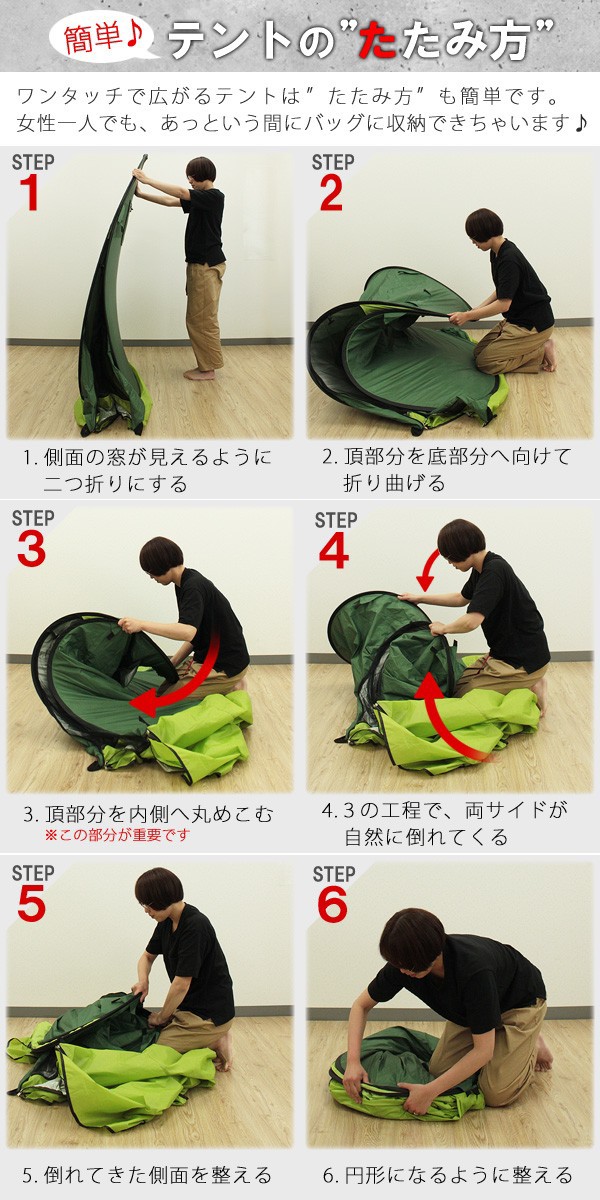 簡単♪ テントの"たたみ方"

ワンタッチで広がるテントは"たたみ方"も簡単です。
女性一人でも、あっという間にバッグに収納できちゃいます♪

STEP 1

1. 側面の窓が見えるように二つ折りにする

STEP 2

2. 頂部分を底部分へ向けて折り曲げる

STEP 3

3. 頂部分を内側へ丸めこむ
※この部分が重要です

STEP 4

4. 3の工程で、両サイドが自然に倒れてくる

STEP 5

5. 倒れてきた側面を整える

STEP 6

6. 円形になるように整える