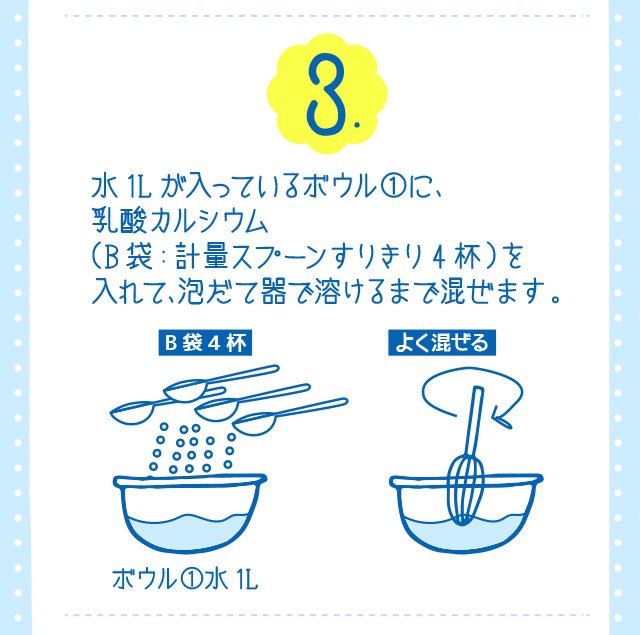 3.

水 1L が入っているボウル①に、
乳酸カルシウム
(B 袋:計量スプーンすりきり 4 杯)を
入れて、泡だて器で溶けるまで混ぜます。

B 袋 4 杯

よく混ぜる

ボウル①水 1L