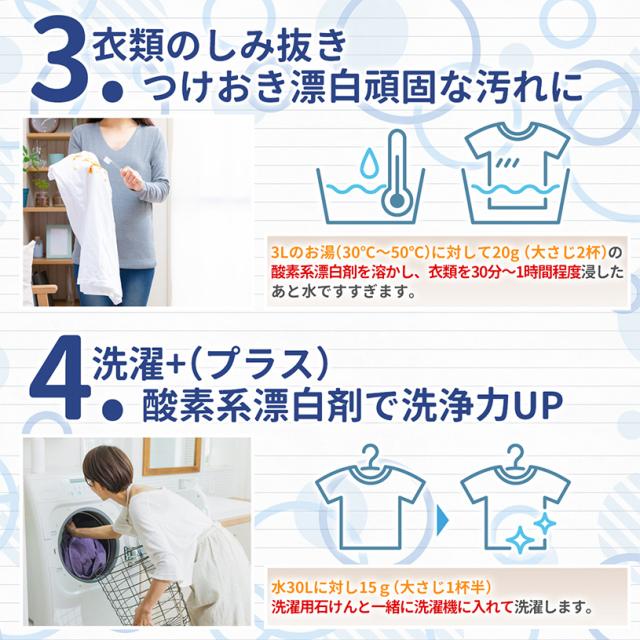 3. 衣類のしみ抜き
つけおき漂白頑固な汚れに

3Lのお湯（30°C～50°C）に対して20g（大さじ2杯）の酸素系漂白剤を溶かし、衣類を30分～1時間程度浸したあと水ですすぎます。

4. 洗濯+（プラス）
酸素系漂白剤で洗浄力UP

水30Lに対し15g（大さじ1杯半）
洗濯用石けんと一緒に洗濯機に入れて洗濯します。