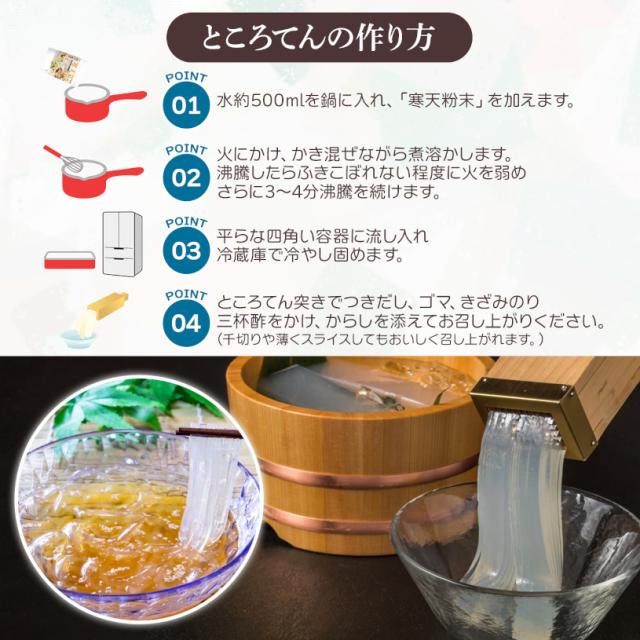 ところてんの作り方

POINT 01
水約500mlを鍋に入れ、「寒天粉末」を加えます。

POINT 02
火にかけ、かき混ぜながら煮溶かします。
沸騰したらふきこぼれない程度に火を弱め
さらに3〜4分沸騰を続けます。

POINT 03
平らな四角い容器に流し入れ
冷蔵庫で冷やし固めます。

POINT 04
ところてん突きでつきだし、ゴマ、きざみのり
三杯酢をかけ、からしを添えてお召し上がりください。
（千切りや薄くスライスしてもおいしく召し上がれます。）