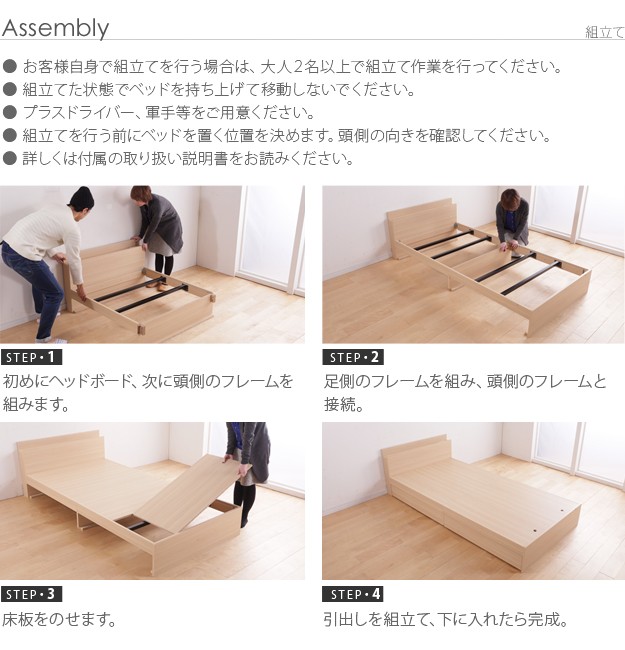 Assembly

組立て

● お客様自身で組立てを行う場合は、大人2名以上で組立て作業を行ってください。
● 組立てた状態でベッドを持ち上げて移動しないでください。
● プラスドライバー、軍手等をご用意ください。
● 組立てを行う前にベッドを置く位置を決めます。頭側の向きを確認してください。
● 詳しくは付属の取り扱い説明書をお読みください。

STEP・1
初めにヘッドボード、次に頭側のフレームを組みます。

STEP・2
足側のフレームを組み、頭側のフレームと接続。

STEP・3
床板をのせます。

STEP・4
引出しを組立て、下に入れたら完成。