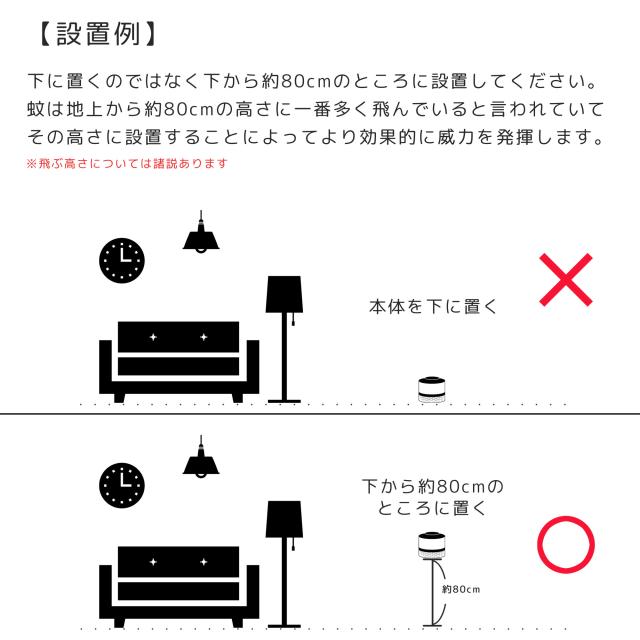 【設置例】

下に置くのではなく下から約80cmのところに設置してください。蚊は地上から約80cmの高さに一番多く飛んでいると言われていてその高さに設置することによってより効果的に威力を発揮します。

※飛ぶ高さについては諸説あります

本体を下に置く

下から約80cmのところに置く

約80cm