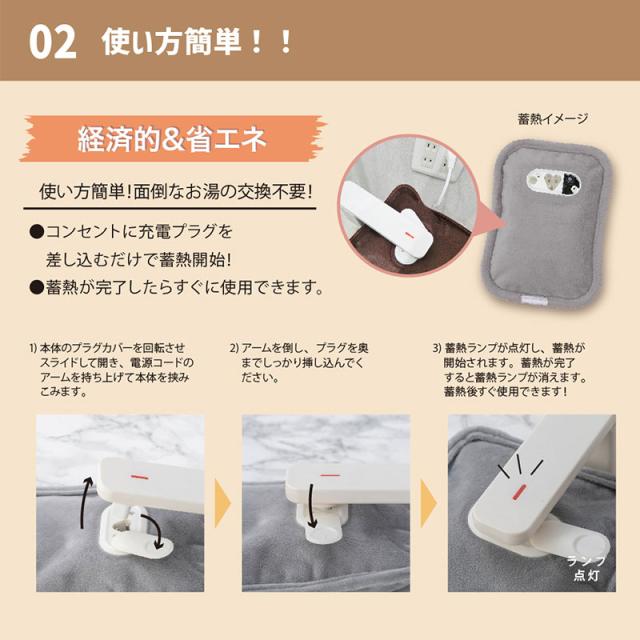 02 使い方簡単！！

経済的&省エネ

蓄熱イメージ

使い方簡単！面倒なお湯の交換不要！

●コンセントに充電プラグを差し込むだけで蓄熱開始！

●蓄熱が完了したらすぐに使用できます。

1) 本体のプラグカバーを回転させスライドして開き、電源コードのアームを持ち上げて本体を挟みこみます。

2) アームを倒し、プラグを奥までしっかり挿し込んでください。

3) 蓄熱ランプが点灯し、蓄熱が開始されます。蓄熱が完了すると蓄熱ランプが消えます。蓄熱後すぐ使用できます！

ランプ点灯