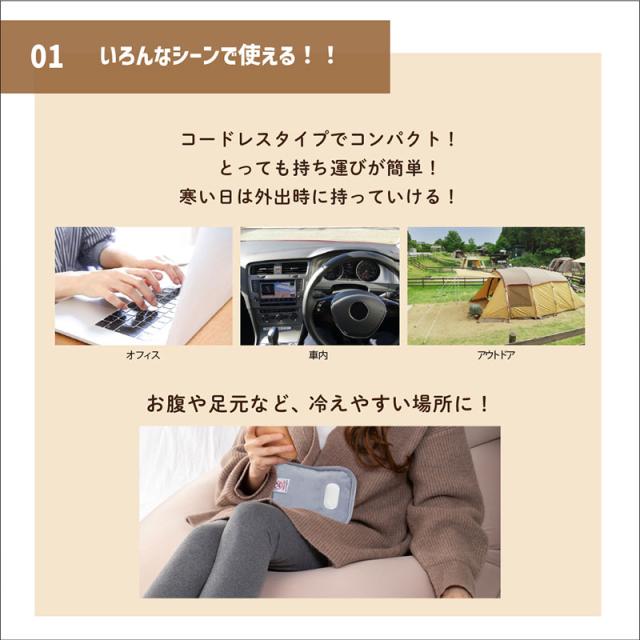 01 いろんなシーンで使える！！

コードレスタイプでコンパクト！
とっても持ち運びが簡単！
寒い日は外出時に持っていける！

オフィス

車内

アウトドア

お腹や足元など、冷えやすい場所に！