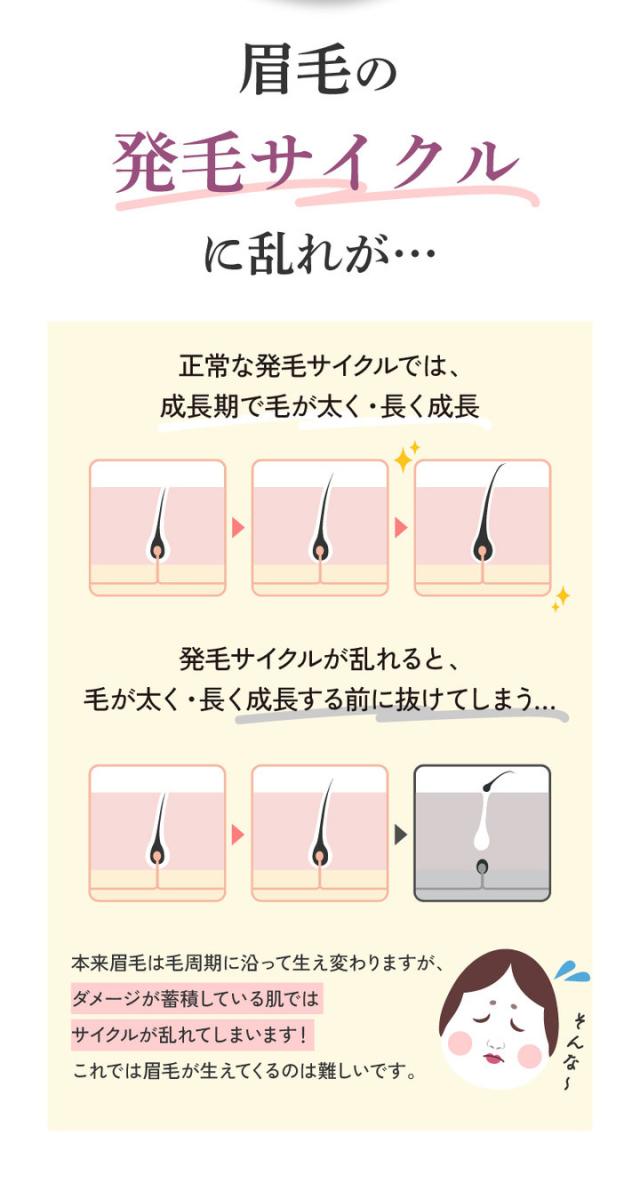 眉毛の
発毛サイクル
に乱れが…

正常な発毛サイクルでは、
成長期で毛が太く・長く成長

発毛サイクルが乱れると、
毛が太く・長く成長する前に抜けてしまう…

本来眉毛は毛周期に沿って生え変わりますが、
ダメージが蓄積している肌では
サイクルが乱れてしまいます！
これでは眉毛が生えてくるのは難しいです。

そんな〜