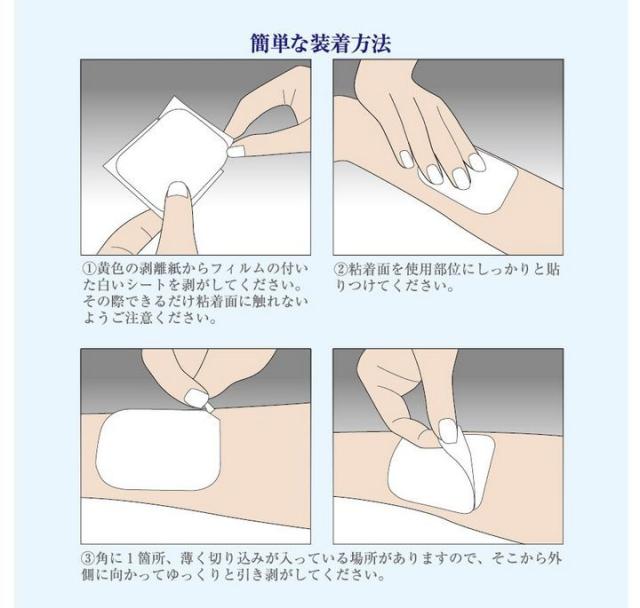 簡単な装着方法

①黄色の剥離紙からフィルムの付いた白いシートを剥がしてください。その際できるだけ粘着面に触れないようご注意ください。

②粘着面を使用部位にしっかりと貼りつけてください。

③角に1箇所、薄く切り込みが入っている場所がありますので、そこから外側に向かってゆっくりと引き剥がしてください。