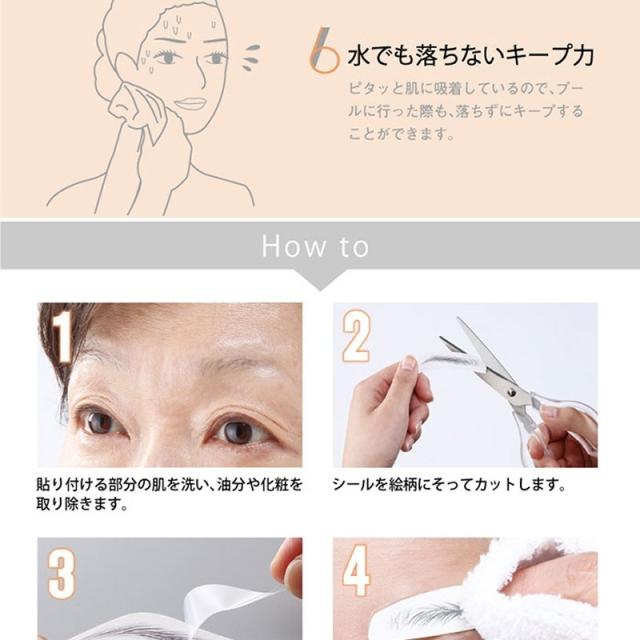 6 水でも落ちないキープ力

ピタッと肌に吸着しているので、プールに行った際も、落ちずにキープすることができます。

How to

1

貼り付ける部分の肌を洗い、油分や化粧を取り除きます。

2

シールを絵柄にそってカットします。

3

4