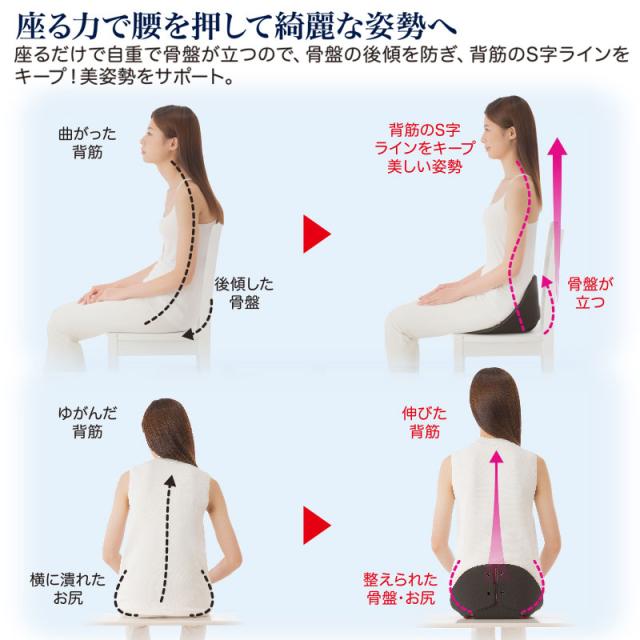 座る力で腰を押して綺麗な姿勢へ
座るだけで自重で骨盤が立つので、骨盤の後傾を防ぎ、背筋のS字ラインをキープ！美姿勢をサポート。

曲がった背筋

後傾した骨盤

背筋のS字ラインをキープ美しい姿勢

骨盤が立つ

ゆがんだ背筋

横に潰れたお尻

伸びた背筋

整えられた骨盤・お尻