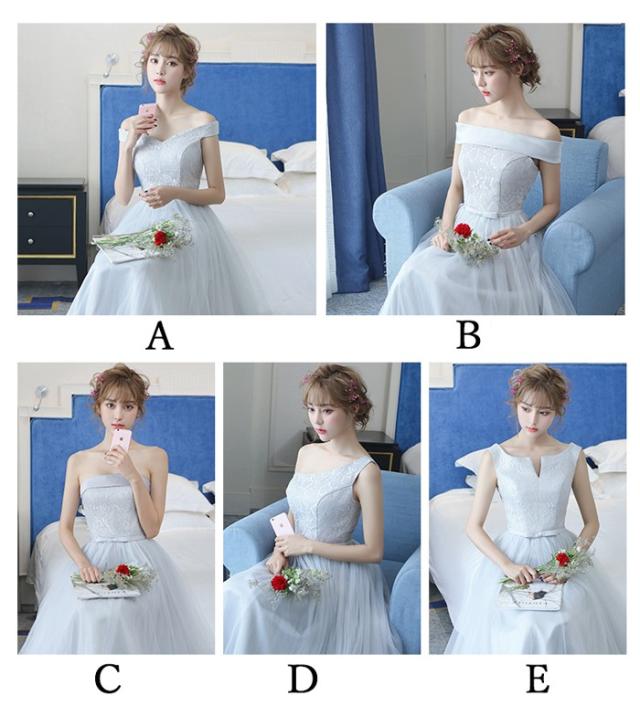 A

B

C

D

E