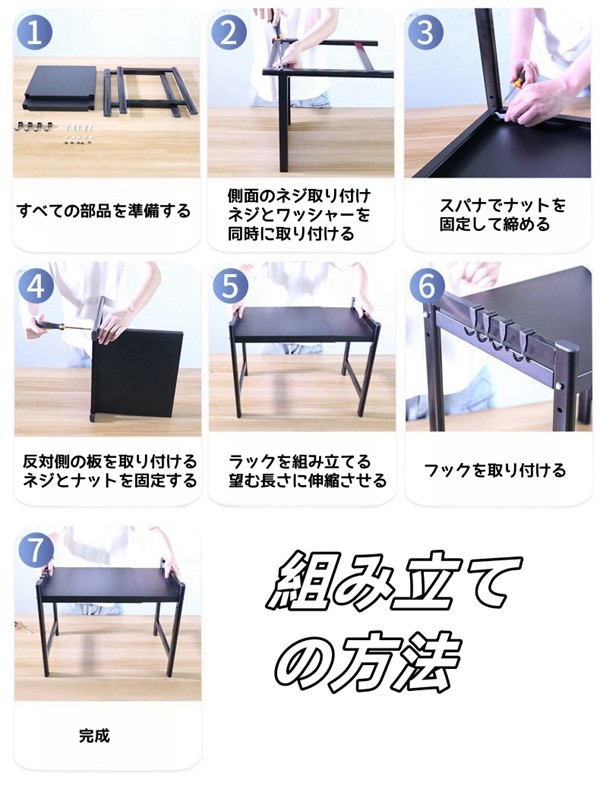 1

すべての部品を準備する

2

側面のネジ取り付け
ネジとワッシャーを
同時に取り付ける

3

スパナでナットを
固定して締める

4

反対側の板を取り付ける
ネジとナットを固定する

5

ラックを組み立てる
望む長さに伸縮させる

6

フックを取り付ける

7

完成

組み立て
の方法