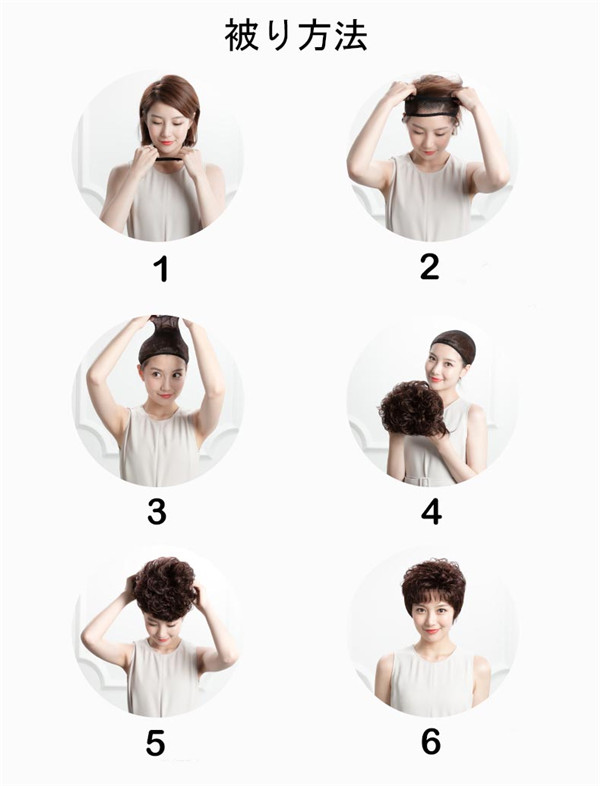 被り方法

1

2

3

4

5

6