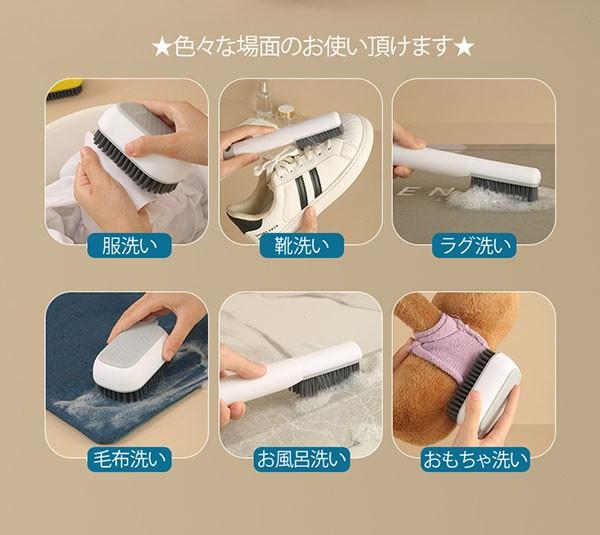 ★色々な場面のお使い頂けます★

服洗い

靴洗い

ラグ洗い

毛布洗い

お風呂洗い

おもちゃ洗い