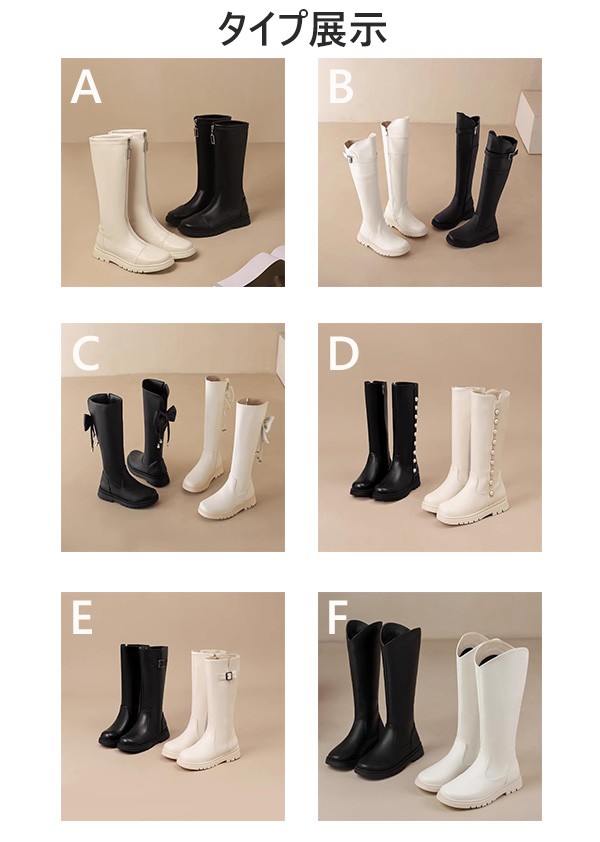 タイプ展示

A

B

C

D

E

F