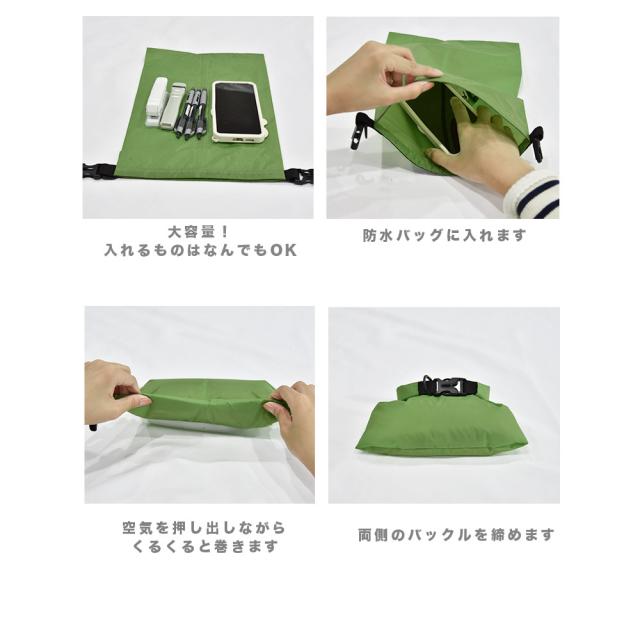 大容量！
入れるものはなんでもOK

防水バッグに入れます

空気を押し出しながら
くるくると巻きます

両側のバックルを締めます