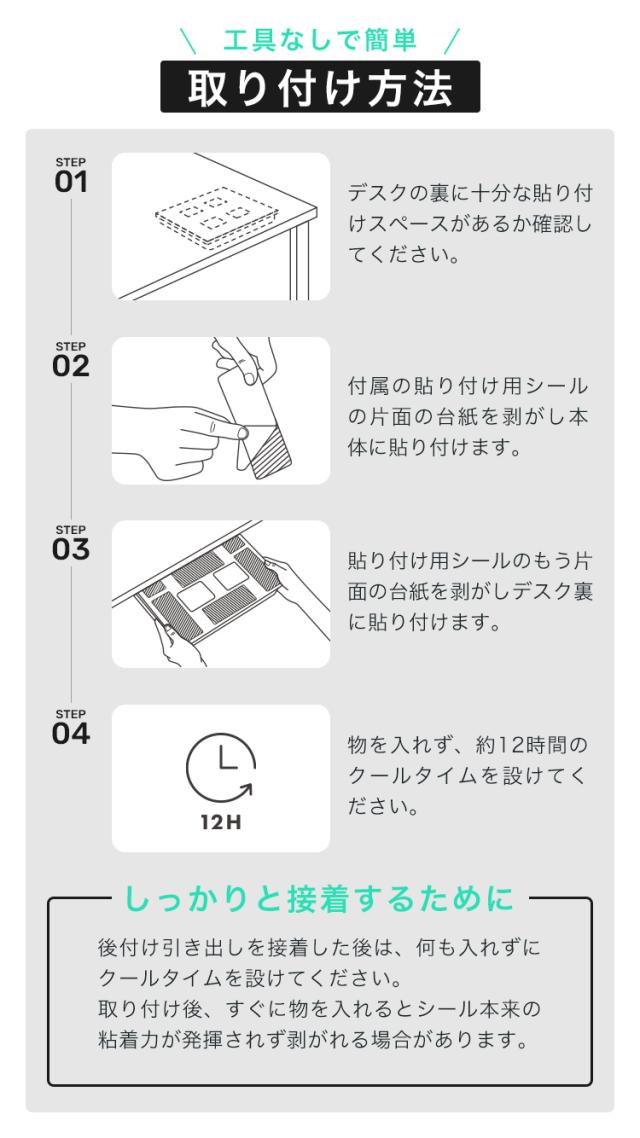 ＼ 工具なしで簡単 ／

取り付け方法

STEP
01

デスクの裏に十分な貼り付けスペースがあるか確認してください。

STEP
02

付属の貼り付け用シールの片面の台紙を剥がし本体に貼り付けます。

STEP
03

貼り付け用シールのもう片面の台紙を剥がしデスク裏に貼り付けます。

STEP
04

12H

物を入れず、約12時間のクールタイムを設けてください。

しっかりと接着するために

後付け引き出しを接着した後は、何も入れずにクールタイムを設けてください。
取り付け後、すぐに物を入れるとシール本来の粘着力が発揮されず剥がれる場合があります。