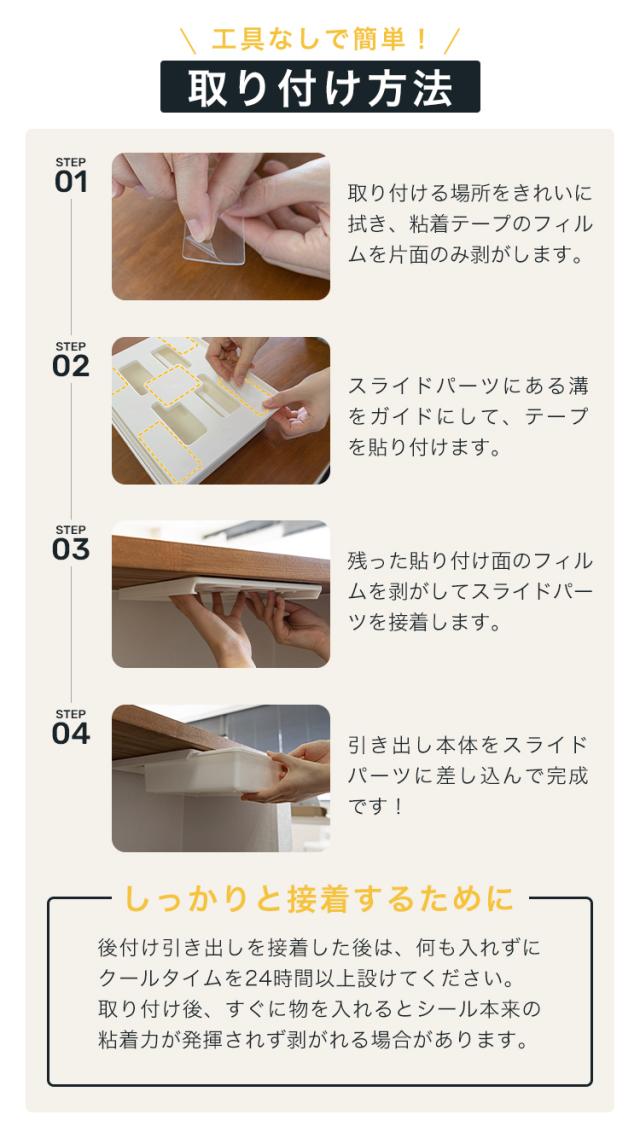 \ 工具なしで簡単！ /

取り付け方法

STEP 01

取り付ける場所をきれいに拭き、粘着テープのフィルムを片面のみ剥がします。

STEP 02

スライドパーツにある溝をガイドにして、テープを貼り付けます。

STEP 03

残った貼り付け面のフィルムを剥がしてスライドパーツを接着します。

STEP 04

引き出し本体をスライドパーツに差し込んで完成です！

しっかりと接着するために

後付け引き出しを接着した後は、何も入れずにクールタイムを24時間以上設けてください。
取り付け後、すぐに物を入れるとシール本来の粘着力が発揮されず剥がれる場合があります。