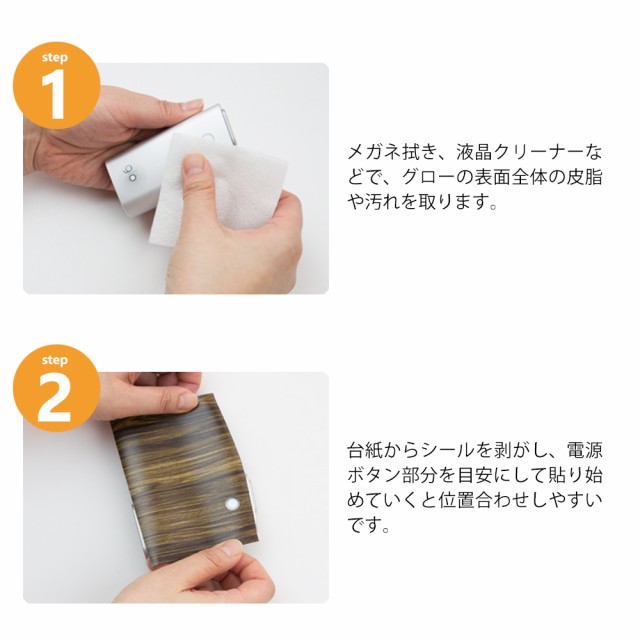 step
1

メガネ拭き、液晶クリーナーなどで、グローの表面全体の皮脂や汚れを取ります。

step
2

台紙からシールを剥がし、電源ボタン部分を目安にして貼り始めていくと位置合わせしやすいです。