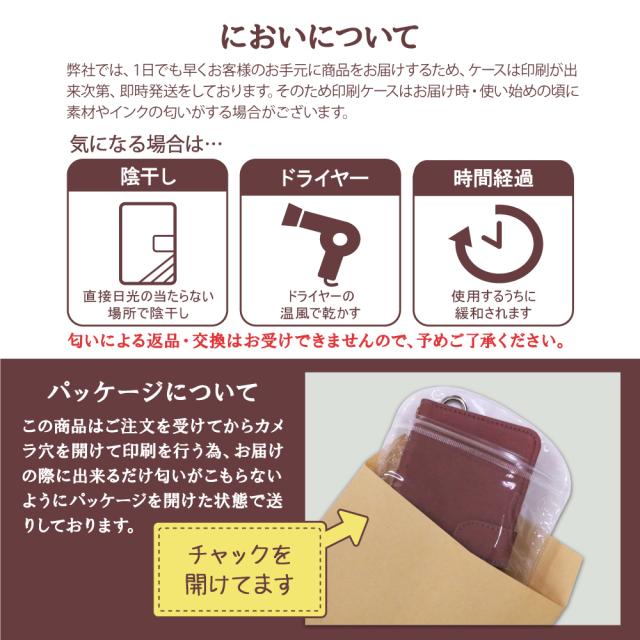 においについて

弊社では、1日でも早くお客様のお手元に商品をお届けするため、ケースは印刷が出来次第、即時発送をしております。そのため印刷ケースはお届け時・使い始めの頃に素材やインクの匂いがする場合がございます。

気になる場合は…

陰干し

直接日光の当たらない場所で陰干し

ドライヤー

ドライヤーの温風で乾かす

時間経過

使用するうちに緩和されます

匂いによる返品・交換はお受けできませんので、予めご了承ください。

パッケージについて

この商品はご注文を受けてからカメラ穴を開けて印刷を行う為、お届けの際に出来るだけ匂いがこもらないようにパッケージを開けた状態で送りしております。

チャックを開けてます