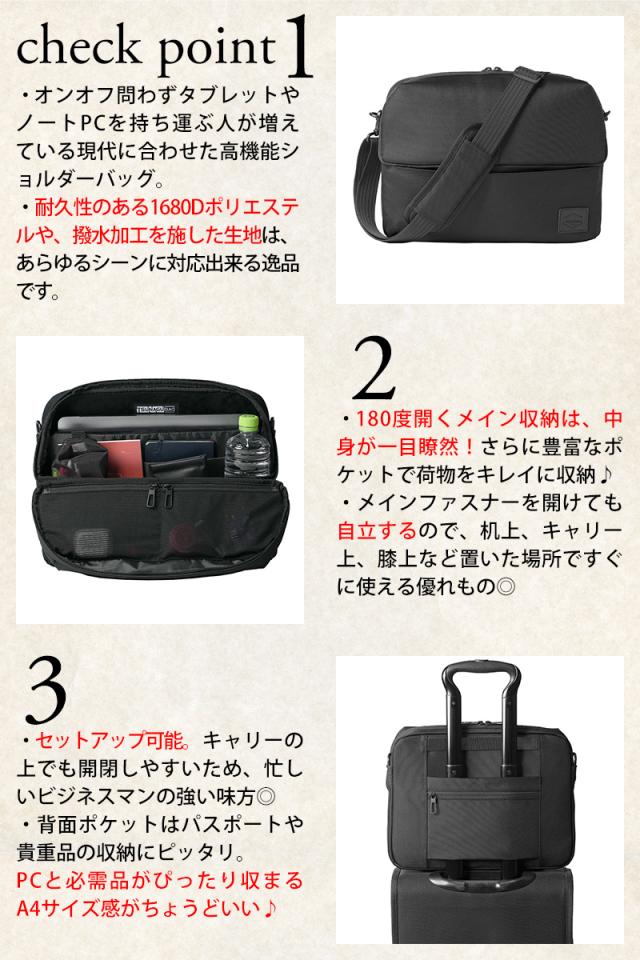 check point 1

・オンオフ問わずタブレットやノートPCを持ち運ぶ人が増えている現代に合わせた高機能ショルダーバッグ。
・耐久性のある1680Dポリエステルや、撥水加工を施した生地は、あらゆるシーンに対応出来る逸品です。

2

・180度開くメイン収納は、中身が一目瞭然！さらに豊富なポケットで荷物をキレイに収納♪
・メインファスナーを開けても自立するので、机上、キャリー上、膝上など置いた場所ですぐに使える優れもの◎

3

・セットアップ可能。キャリーの上でも開閉しやすいため、忙しいビジネスマンの強い味方◎
・背面ポケットはパスポートや貴重品の収納にピッタリ。
PCと必需品がぴったり収まるA4サイズ感がちょうどいい♪