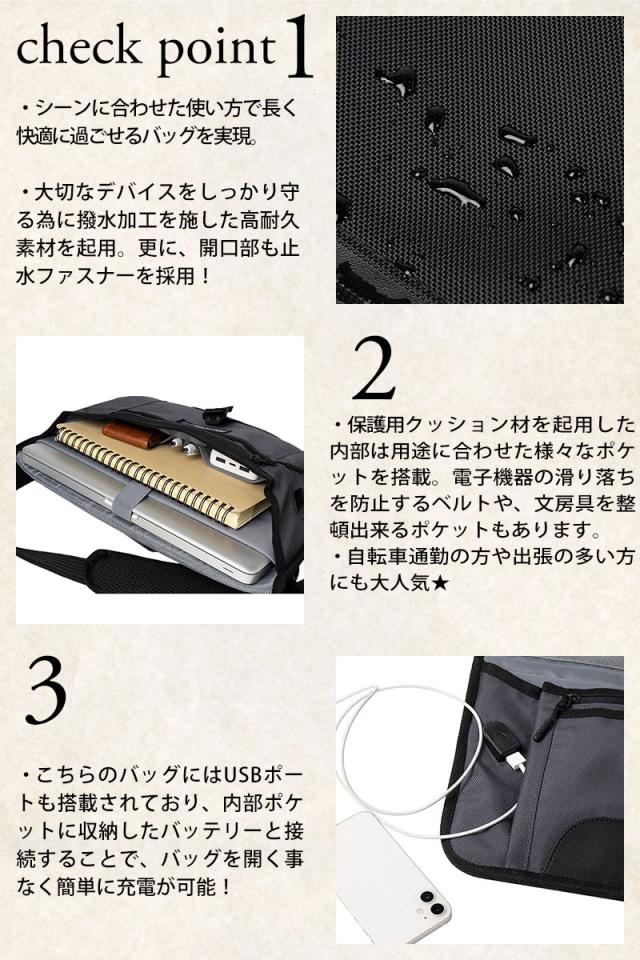 check point 1

・シーンに合わせた使い方で長く快適に過ごせるバッグを実現。

・大切なデバイスをしっかり守る為に撥水加工を施した高耐久素材を起用。更に、開口部も止水ファスナーを採用！

2

・保護用クッション材を起用した内部は用途に合わせた様々なポケットを搭載。電子機器の滑り落ちを防止するベルトや、文房具を整頓出来るポケットもあります。
・自転車通勤の方や出張の多い方にも大人気★

3

・こちらのバッグにはUSBポートも搭載されており、内部ポケットに収納したバッテリーと接続することで、バッグを開く事なく簡単に充電が可能！