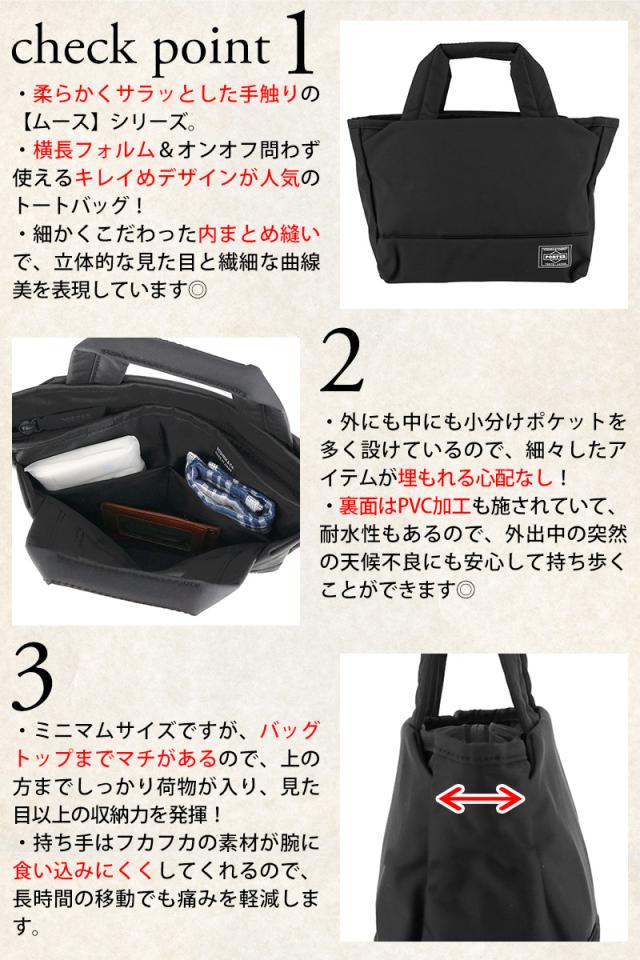 check point 1

・柔らかくサラッとした手触りの【ムース】シリーズ。
・横長フォルム＆オンオフ問わず使えるキレイめデザインが人気のトートバッグ！
・細かくこだわった内まとめ縫いで、立体的な見た目と繊細な曲線美を表現しています◎

PORTER

2

・外にも中にも小分けポケットを多く設けているので、細々したアイテムが埋もれる心配なし！
・裏面はPVC加工も施されていて、耐水性もあるので、外出中の突然の天候不良にも安心して持ち歩くことができます◎

3

・ミニマムサイズですが、バッグトップまでマチがあるので、上の方までしっかり荷物が入り、見た目以上の収納力を発揮！
・持ち手はフカフカの素材が腕に食い込みにくくしてくれるので、長時間の移動でも痛みを軽減します。