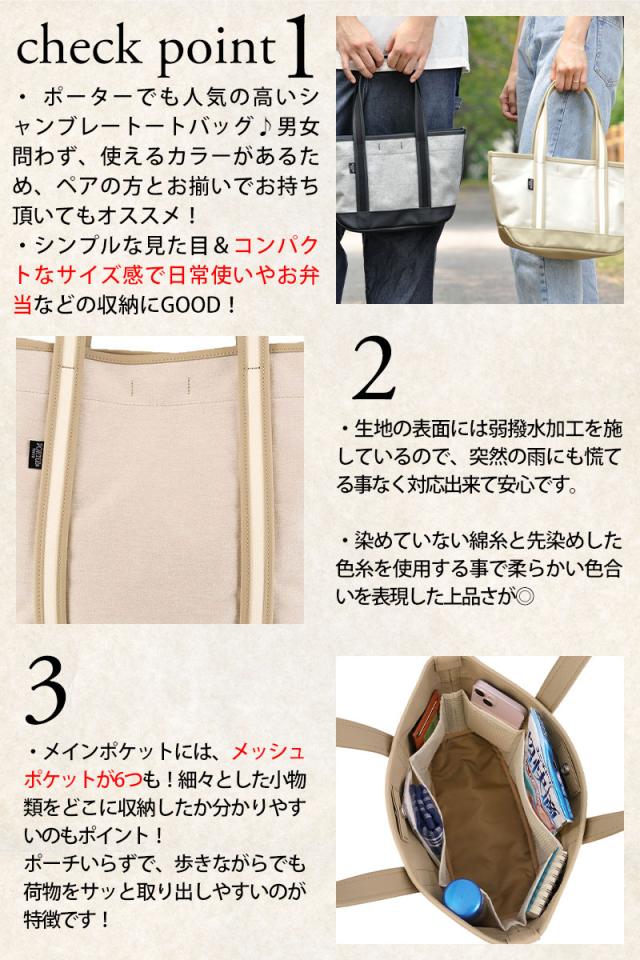 check point 1

・ ポーターでも人気の高いシャンブレートートバッグ♪男女問わず、使えるカラーがあるため、ペアの方とお揃いでお持ち頂いてもオススメ！
・シンプルな見た目＆コンパクトなサイズ感で日常使いやお弁当などの収納にGOOD！

2

・生地の表面には弱撥水加工を施しているので、突然の雨にも慌てる事なく対応出来て安心です。

・染めていない綿糸と先染めした色糸を使用する事で柔らかい色合いを表現した上品さが◎

3

・メインポケットには、メッシュポケットが6つも！細々とした小物類をどこに収納したか分かりやすいのもポイント！
ポーチいらずで、歩きながらでも荷物をサッと取り出しやすいのが特徴です！