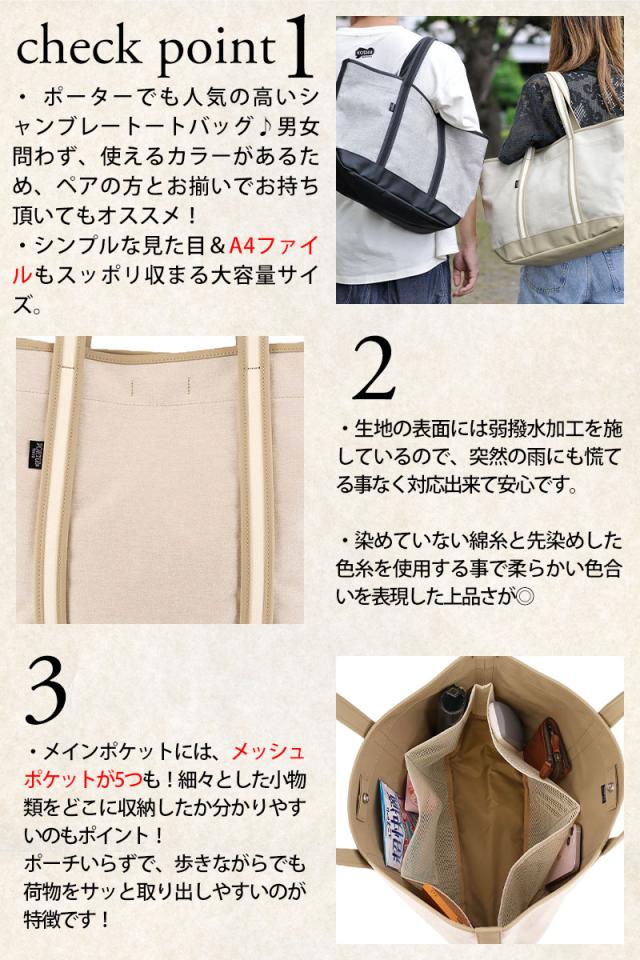 check point 1

・ ポーターでも人気の高いシャンブレートートバッグ♪男女問わず、使えるカラーがあるため、ペアの方とお揃いでお持ち頂いてもオススメ！
・シンプルな見た目＆A4ファイルもスッポリ収まる大容量サイズ。

2

・生地の表面には弱撥水加工を施しているので、突然の雨にも慌てる事なく対応出来て安心です。

・染めていない綿糸と先染めした色糸を使用する事で柔らかい色合いを表現した上品さが◎

3

・メインポケットには、メッシュポケットが5つも！細々とした小物類をどこに収納したか分かりやすいのもポイント！
ポーチいらずで、歩きながらでも荷物をサッと取り出しやすいのが特徴です！