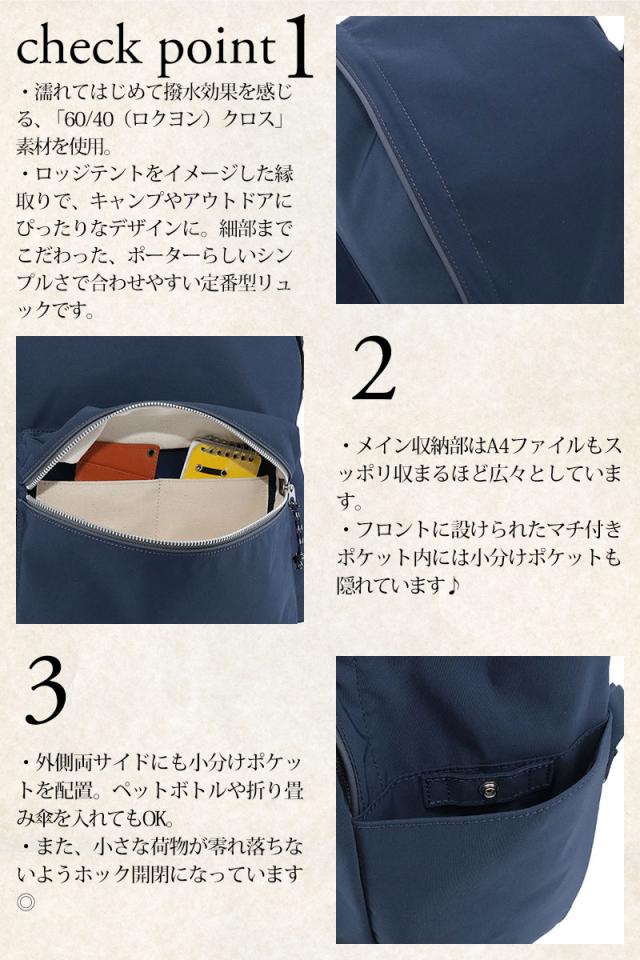 check point 1

・濡れてはじめて撥水効果を感じる、「60/40（ロクヨン）クロス」素材を使用。
・ロッジテントをイメージした縁取りで、キャンプやアウトドアにぴったりなデザインに。細部までこだわった、ポーターらしいシンプルさで合わせやすい定番型リュックです。

2

・メイン収納部はA4ファイルもスッポリ収まるほど広々としています。
・フロントに設けられたマチ付きポケット内には小分けポケットも隠れています♪

3

・外側両サイドにも小分けポケットを配置。ペットボトルや折り畳み傘を入れてもOK。
・また、小さな荷物が零れ落ちないようホック開閉になっています◎