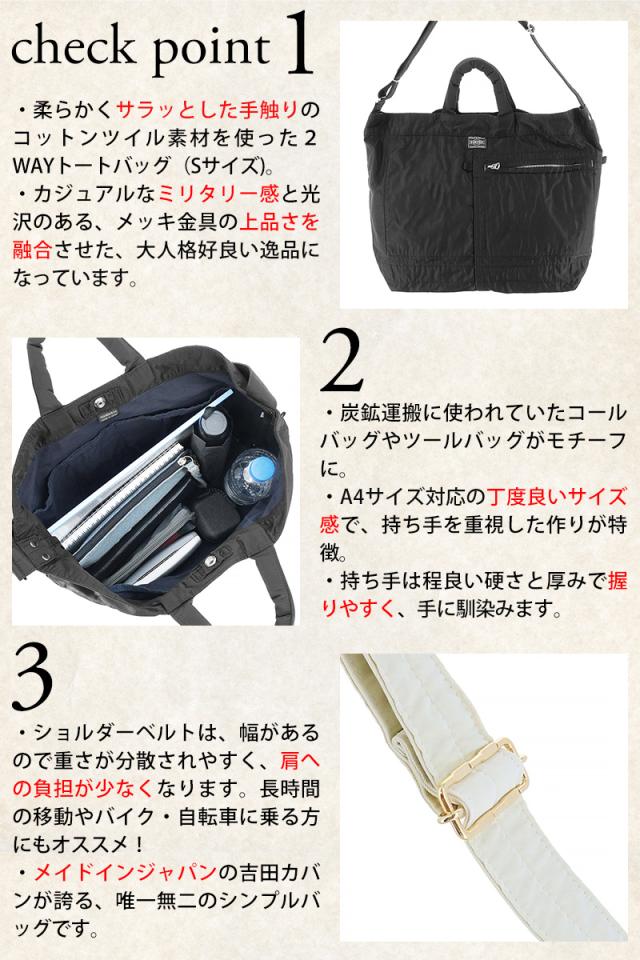 check point 1

・柔らかくサラッとした手触りのコットンツイル素材を使った２WAYトートバッグ（Sサイズ)。
・カジュアルなミリタリー感と光沢のある、メッキ金具の上品さを融合させた、大人格好良い逸品になっています。

2

・炭鉱運搬に使われていたコールバッグやツールバッグがモチーフに。
・A4サイズ対応の丁度良いサイズ感で、持ち手を重視した作りが特徴。
・持ち手は程良い硬さと厚みで握りやすく、手に馴染みます。

3

・ショルダーベルトは、幅があるので重さが分散されやすく、肩への負担が少なくなります。長時間の移動やバイク・自転車に乗る方にもオススメ！
・メイドインジャパンの吉田カバンが誇る、唯一無二のシンプルバッグです。