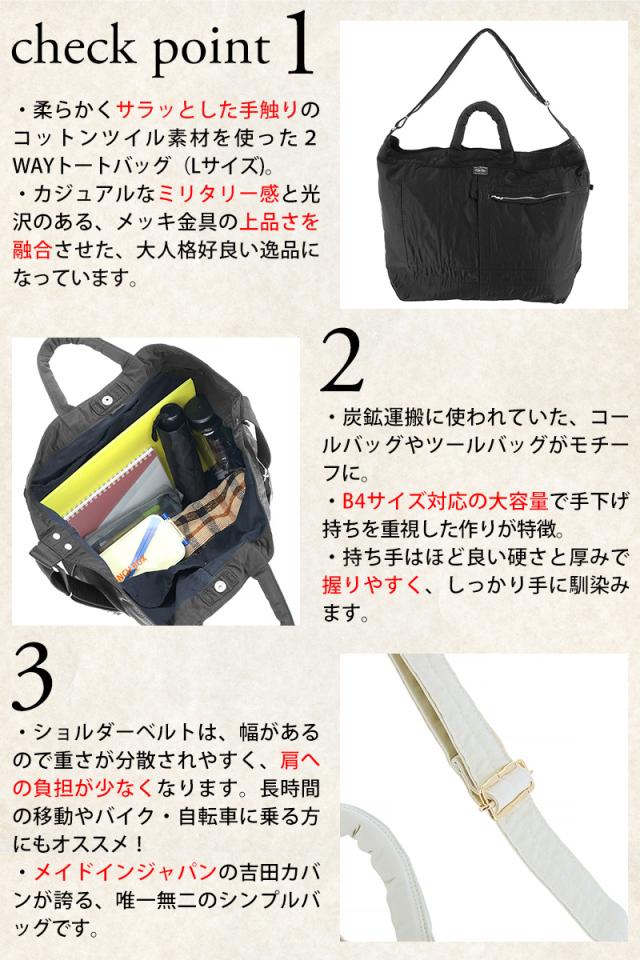 check point 1

・柔らかくサラッとした手触りのコットンツイル素材を使った2WAYトートバッグ（Lサイズ）。
・カジュアルなミリタリー感と光沢のある、メッキ金具の上品さを融合させた、大人格好良い逸品になっています。

2

・炭鉱運搬に使われていた、コールバッグやツールバッグがモチーフに。
・B4サイズ対応の大容量で手下げ持ちを重視した作りが特徴。
・持ち手はほど良い硬さと厚みで握りやすく、しっかり手に馴染みます。

3

・ショルダーベルトは、幅があるので重さが分散されやすく、肩への負担が少なくなります。長時間の移動やバイク・自転車に乗る方にもオススメ！
・メイドインジャパンの吉田カバンが誇る、唯一無二のシンプルバッグです。