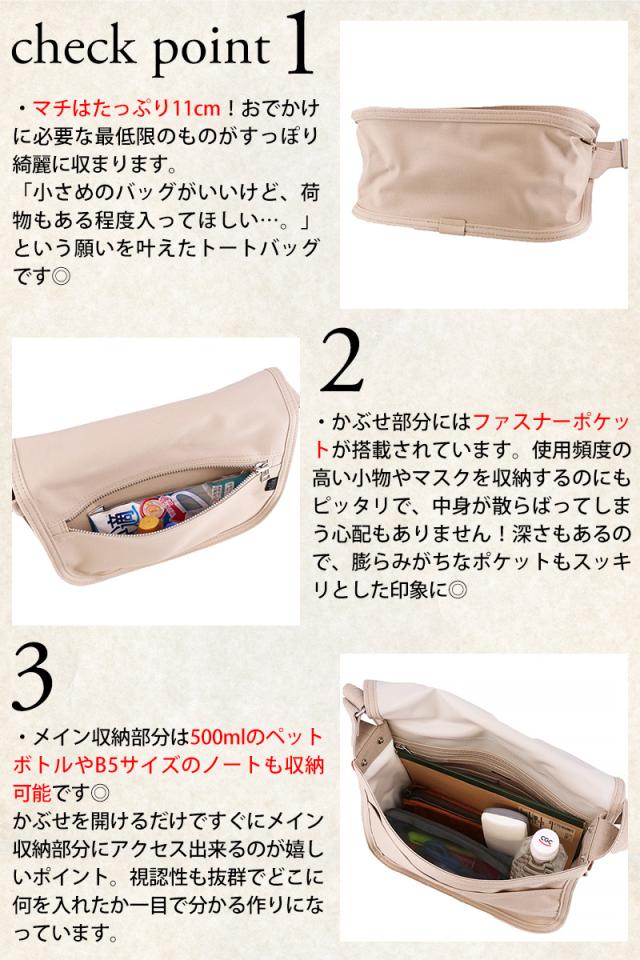 check point 1

・マチはたっぷり11cm！おでかけに必要な最低限のものがすっぽり綺麗に収まります。
「小さめのバッグがいいけど、荷物もある程度入ってほしい…。」という願いを叶えたトートバッグです◎

2

・かぶせ部分にはファスナーポケットが搭載されています。使用頻度の高い小物やマスクを収納するのにもピッタリで、中身が散らばってしまう心配もありません！深さもあるので、膨らみがちなポケットもスッキリとした印象に◎

3

・メイン収納部分は500mlのペットボトルやB5サイズのノートも収納可能です◎
かぶせを開けるだけですぐにメイン収納部分にアクセス出来るのが嬉しいポイント。視認性も抜群でどこに何を入れたか一目で分かる作りになっています。