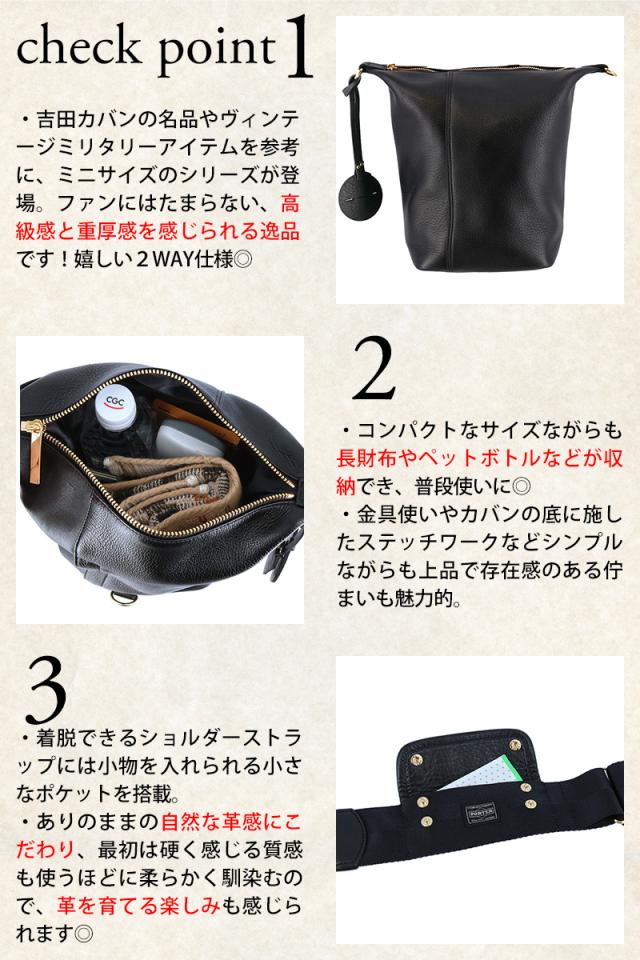 check point 1

・吉田カバンの名品やヴィンテージミリタリーアイテムを参考に、ミニサイズのシリーズが登場。ファンにはたまらない、高級感と重厚感を感じられる逸品です！嬉しい２WAY仕様◎

CGC

2

・コンパクトなサイズながらも長財布やペットボトルなどが収納でき、普段使いに◎
・金具使いやカバンの底に施したステッチワークなどシンプルながらも上品で存在感のある佇まいも魅力的。

3

・着脱できるショルダーストラップには小物を入れられる小さなポケットを搭載。
・ありのままの自然な革感にこだわり、最初は硬く感じる質感も使うほどに柔らかく馴染むので、革を育てる楽しみも感じられます◎

PORTER