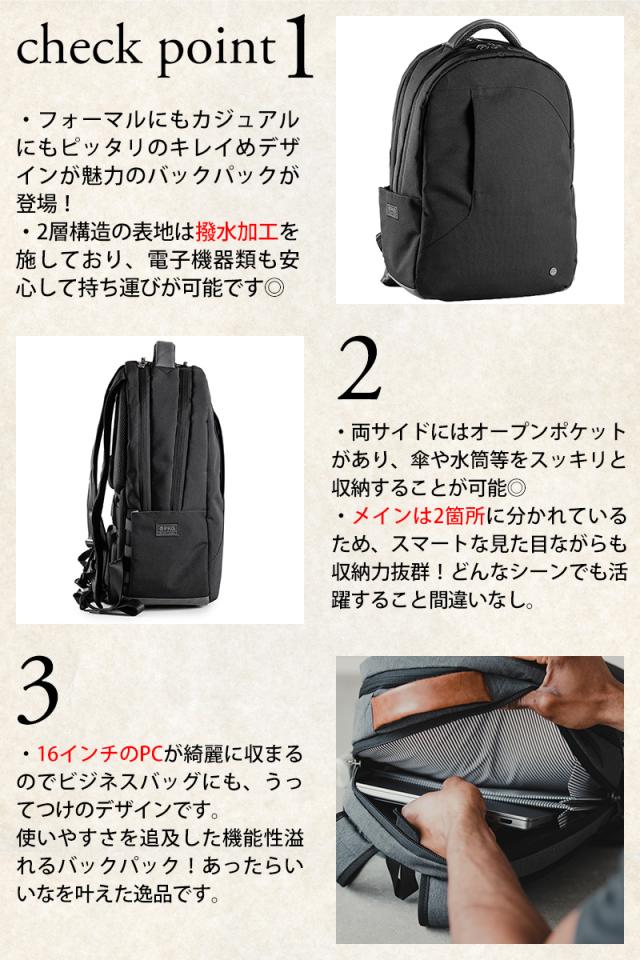 check point 1

・フォーマルにもカジュアルにもピッタリのキレイめデザインが魅力のバックパックが登場！
・2層構造の表地は撥水加工を施しており、電子機器類も安心して持ち運びが可能です◎

2

・両サイドにはオープンポケットがあり、傘や水筒等をスッキリと収納することが可能◎
・メインは2箇所に分かれているため、スマートな見た目ながらも収納力抜群！どんなシーンでも活躍すること間違いなし。

3

・16インチのPCが綺麗に収まるのでビジネスバッグにも、うってつけのデザインです。
使いやすさを追及した機能性溢れるバックパック！あったらいいなを叶えた逸品です。